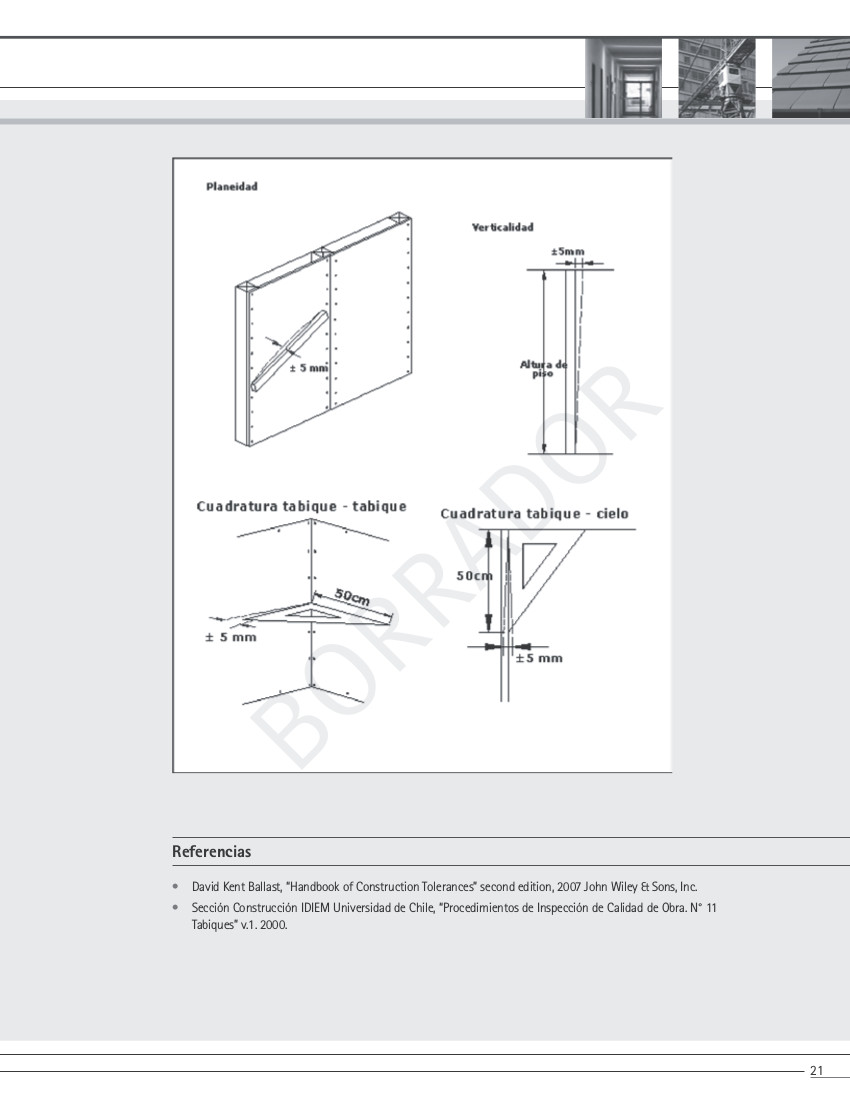 Planeidad

± 5 mm

Verticalidad

±5mm

Altura de piso

Cuadratura tabique - tabique

50cm

± 5 mm

Cuadratura tabique - cielo

50cm

±5 mm

BORRADOR

Referencias

• David Kent Ballast, "Handbook of Construction Tolerances" second edition, 2007 John Wiley & Sons, Inc.
• Sección Construcción IDIEM Universidad de Chile, "Procedimientos de Inspección de Calidad de Obra. N° 11 Tabiques" v.1. 2000.

21