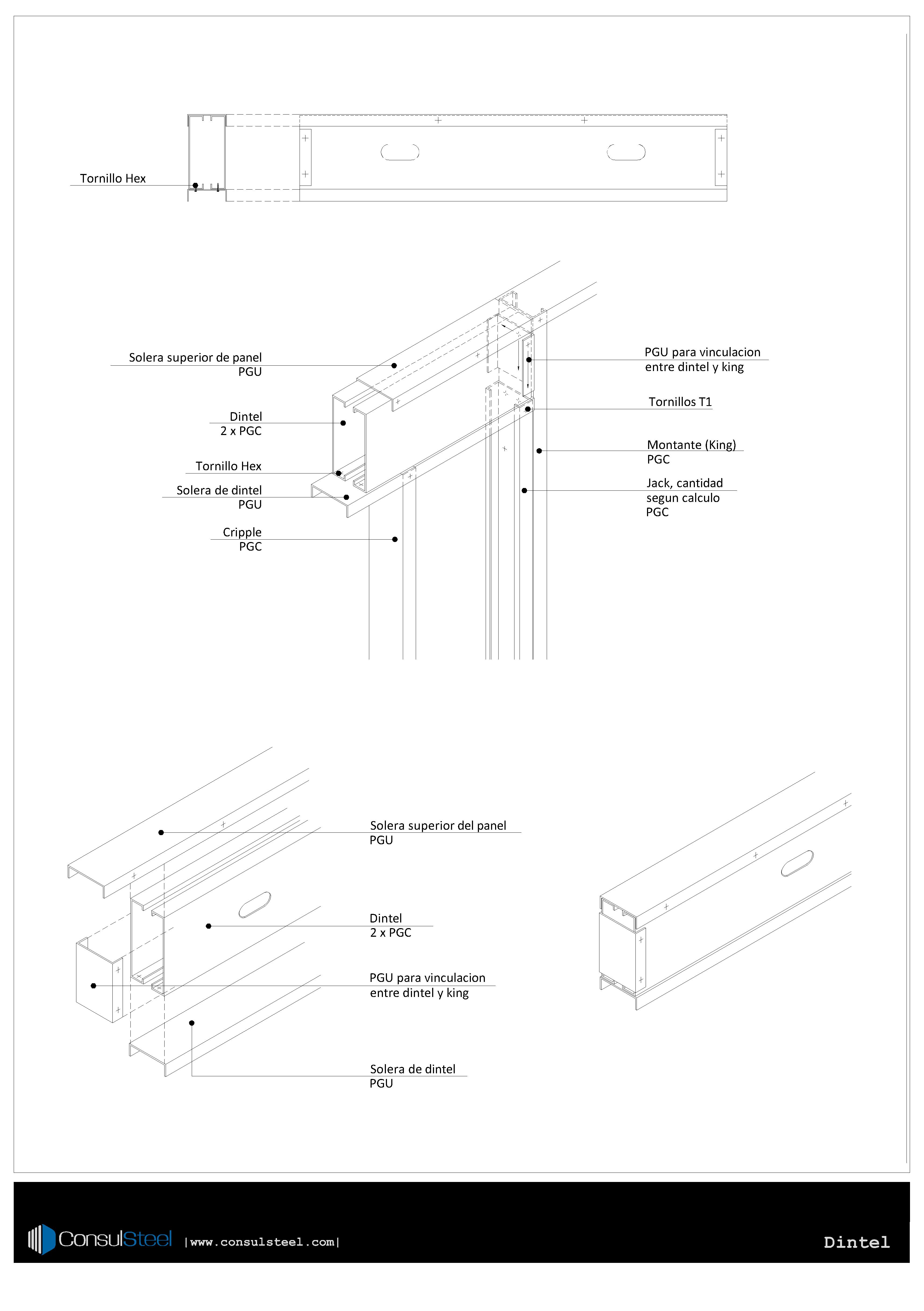 Tornillo Hex

Solera superior de panel
PGU

Dintel
2 x PGC

Tornillo Hex

Solera de dintel
PGU

Cripple
PGC

PGU para vinculacion
entre dintel y king

Tornillos T1

Montante (King)
PGC

Jack, cantidad
segun calculo
PGC

Solera superior del panel
PGU

Dintel
2 x PGC

PGU para vinculacion
entre dintel y king

Solera de dintel
PGU

ConsulSteel |www.consulsteel.com|

Dintel