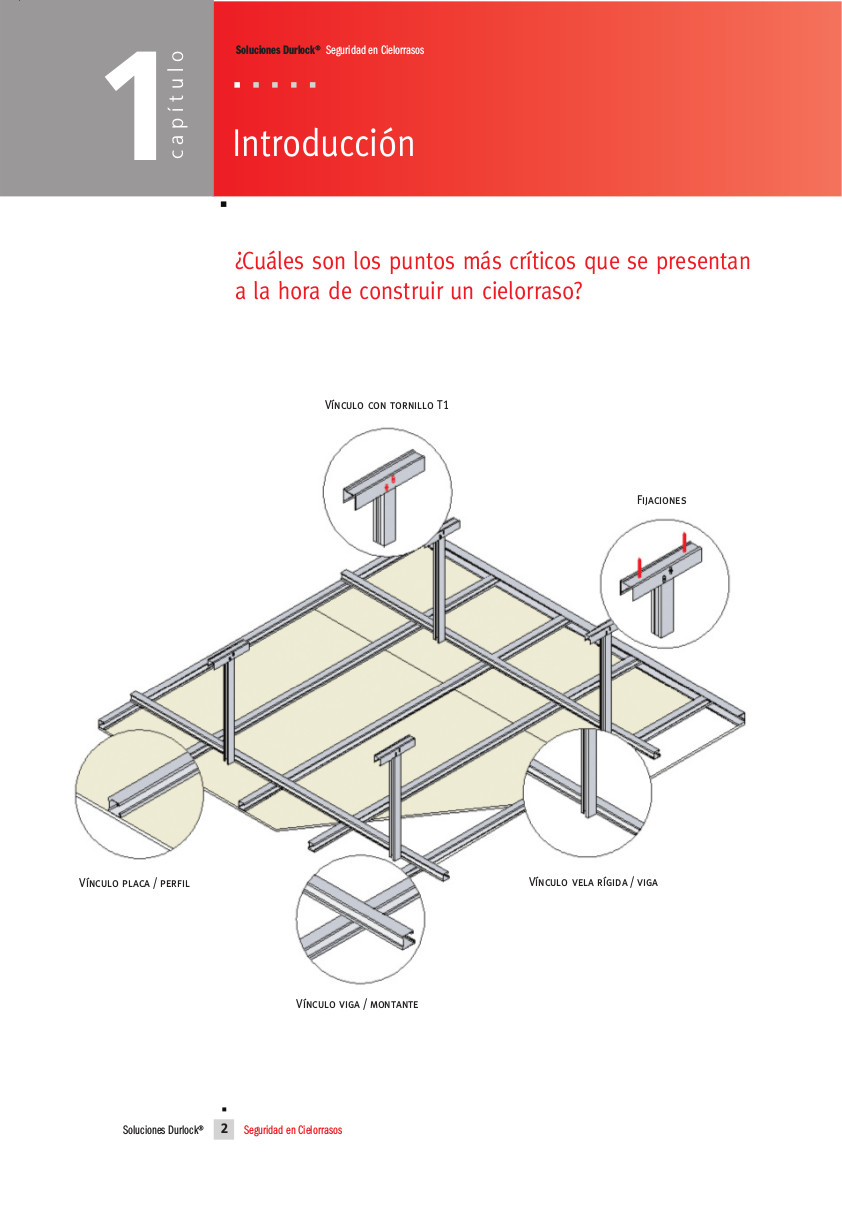 1 capítulo

Soluciones Durlock® Seguridad en Cielorrasos

Introducción

¿Cuáles son los puntos más críticos que se presentan a la hora de construir un cielorraso?

Vínculo con tornillo T1

Fijaciones

Vínculo placa / perfil

Vínculo vela rígida / viga

Vínculo viga / montante

Soluciones Durlock® 2 Seguridad en Cielorrasos